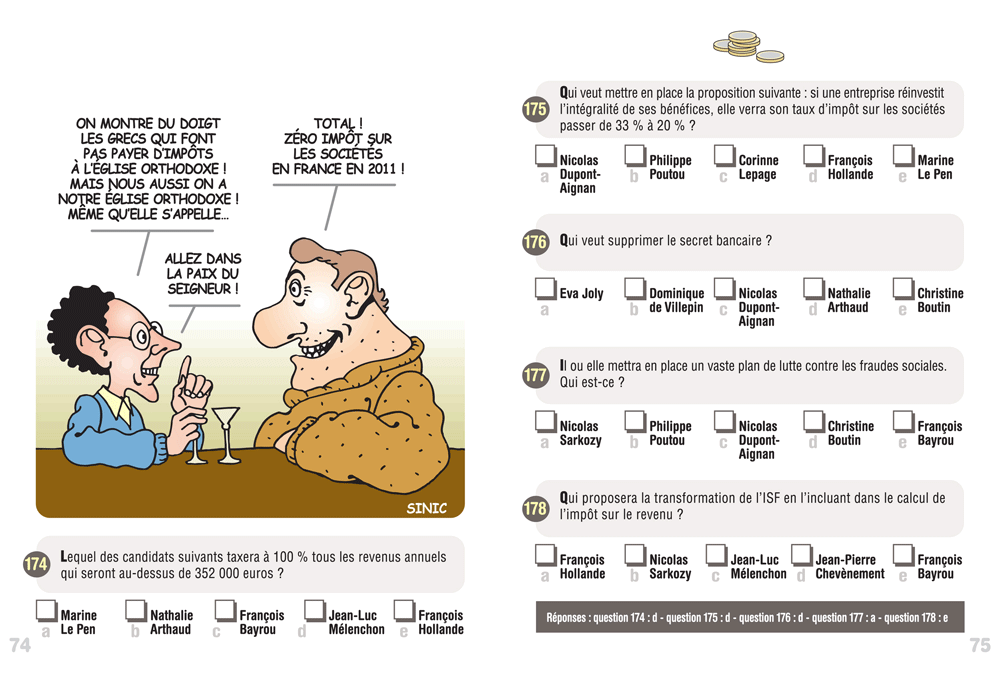 ON MONTRE DU DOIGT LES GRECS QUI FONT PAS PAYER D'IMPÔTS À L'ÉGLISE ORTHODOXE ! MAIS NOUS AUSSI ON A NOTRE ÉGLISE ORTHODOXE ! MÊME QU'ELLE S'APPELLE...

TOTAL ! ZÉRO IMPÔT SUR LES SOCIÉTÉS EN FRANCE EN 2011 !

ALLEZ DANS LA PAIX DU SEIGNEUR !

SINIC

174 Lequel des candidats suivants taxera à 100 % tous les revenus annuels qui seront au-dessus de 352 000 euros ?

a Marine Le Pen
b Nathalie Arthaud
c François Bayrou
d Jean-Luc Mélenchon
e François Hollande

74

175 Qui veut mettre en place la proposition suivante : si une entreprise réinvestit l'intégralité de ses bénéfices, elle verra son taux d'impôt sur les sociétés passer de 33 % à 20 % ?

a Nicolas Dupont-Aignan
b Philippe Poutou
c Corinne Lepage
d François Hollande
e Marine Le Pen

176 Qui veut supprimer le secret bancaire ?

a Eva Joly
b Dominique de Villepin
c Nicolas Dupont-Aignan
d Nathalie Arthaud
e Christine Boutin

177 Il ou elle mettra en place un vaste plan de lutte contre les fraudes sociales. Qui est-ce ?

a Nicolas Sarkozy
b Philippe Poutou
c Nicolas Dupont-Aignan
d Christine Boutin
e François Bayrou

178 Qui proposera la transformation de l'ISF en l'incluant dans le calcul de l'impôt sur le revenu ?

a François Hollande
b Nicolas Sarkozy
c Jean-Luc Mélenchon
d Jean-Pierre Chevènement
e François Bayrou

Réponses : question 174 : d - question 175 : d - question 176 : d - question 177 : a - question 178 : e

75