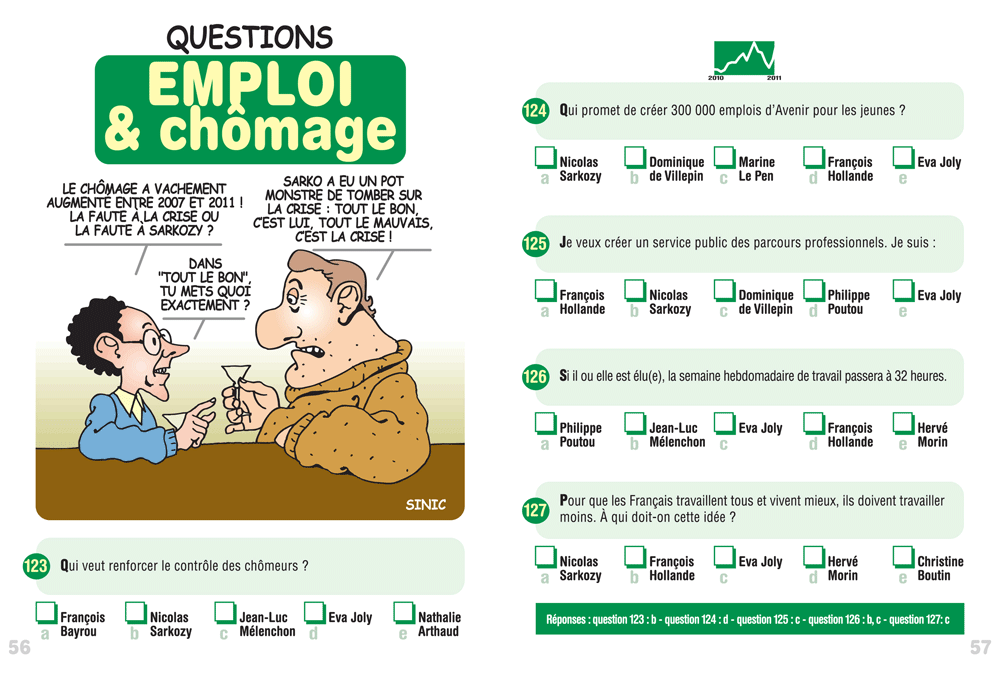 QUESTIONS
EMPLOI & chômage

LE CHÔMAGE A VACHEMENT AUGMENTÉ ENTRE 2007 ET 2011 ! LA FAUTE À LA CRISE OU LA FAUTE À SARKOZY ?

SARKO A EU UN POT MONSTRE DE TOMBER SUR LA CRISE : TOUT LE BON, C'EST LUI, TOUT LE MAUVAIS, C'EST LA CRISE !

DANS "TOUT LE BON", TU METS QUOI EXACTEMENT ?

SINIC

123 Qui veut renforcer le contrôle des chômeurs ?

a François Bayrou
b Nicolas Sarkozy
c Jean-Luc Mélenchon
d Eva Joly
e Nathalie Arthaud

56

2010 2011

124 Qui promet de créer 300 000 emplois d'Avenir pour les jeunes ?

a Nicolas Sarkozy
b Dominique de Villepin
c Marine Le Pen
d François Hollande
e Eva Joly

125 Je veux créer un service public des parcours professionnels. Je suis :

a François Hollande
b Nicolas Sarkozy
c Dominique de Villepin
d Philippe Poutou
e Eva Joly

126 Si il ou elle est élu(e), la semaine hebdomadaire de travail passera à 32 heures.

a Philippe Poutou
b Jean-Luc Mélenchon
c Eva Joly
d François Hollande
e Hervé Morin

127 Pour que les Français travaillent tous et vivent mieux, ils doivent travailler moins. À qui doit-on cette idée ?

a Nicolas Sarkozy
b François Hollande
c Eva Joly
d Hervé Morin
e Christine Boutin

Réponses : question 123 : b - question 124 : d - question 125 : c - question 126 : b, c - question 127: c

57