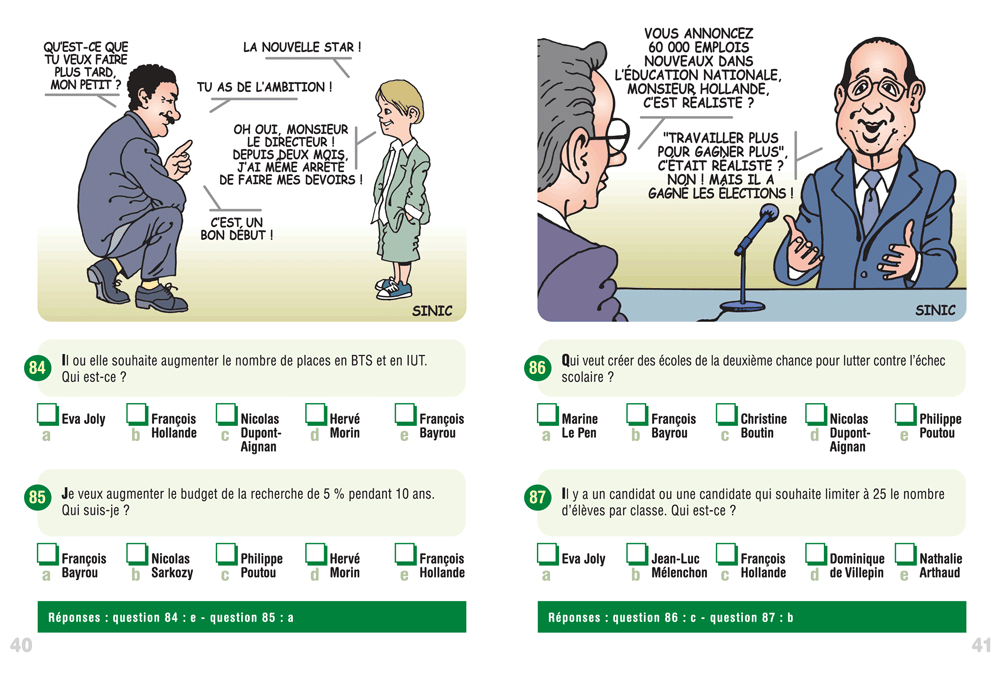 QU'EST-CE QUE TU VEUX FAIRE PLUS TARD, MON PETIT ?

LA NOUVELLE STAR !

TU AS DE L'AMBITION !

OH OUI, MONSIEUR LE DIRECTEUR ! DEPUIS DEUX MOIS, J'AI MÊME ARRÊTÉ DE FAIRE MES DEVOIRS !

C'EST UN BON DÉBUT !

SINIC

84 Il ou elle souhaite augmenter le nombre de places en BTS et en IUT. Qui est-ce ?

a Eva Joly
b François Hollande
c Nicolas Dupont-Aignan
d Hervé Morin
e François Bayrou

85 Je veux augmenter le budget de la recherche de 5 % pendant 10 ans. Qui suis-je ?

a François Bayrou
b Nicolas Sarkozy
c Philippe Poutou
d Hervé Morin
e François Hollande

Réponses : question 84 : e - question 85 : a

40

VOUS ANNONCEZ 60 000 EMPLOIS NOUVEAUX DANS L'ÉDUCATION NATIONALE, MONSIEUR HOLLANDE, C'EST RÉALISTE ?

"TRAVAILLER PLUS POUR GAGNER PLUS", C'ÉTAIT RÉALISTE ? NON ! MAIS IL A GAGNÉ LES ÉLECTIONS !

SINIC

86 Qui veut créer des écoles de la deuxième chance pour lutter contre l'échec scolaire ?

a Marine Le Pen
b François Bayrou
c Christine Boutin
d Nicolas Dupont-Aignan
e Philippe Poutou

87 Il y a un candidat ou une candidate qui souhaite limiter à 25 le nombre d'élèves par classe. Qui est-ce ?

a Eva Joly
b Jean-Luc Mélenchon
c François Hollande
d Dominique de Villepin
e Nathalie Arthaud

Réponses : question 86 : c - question 87 : b

41