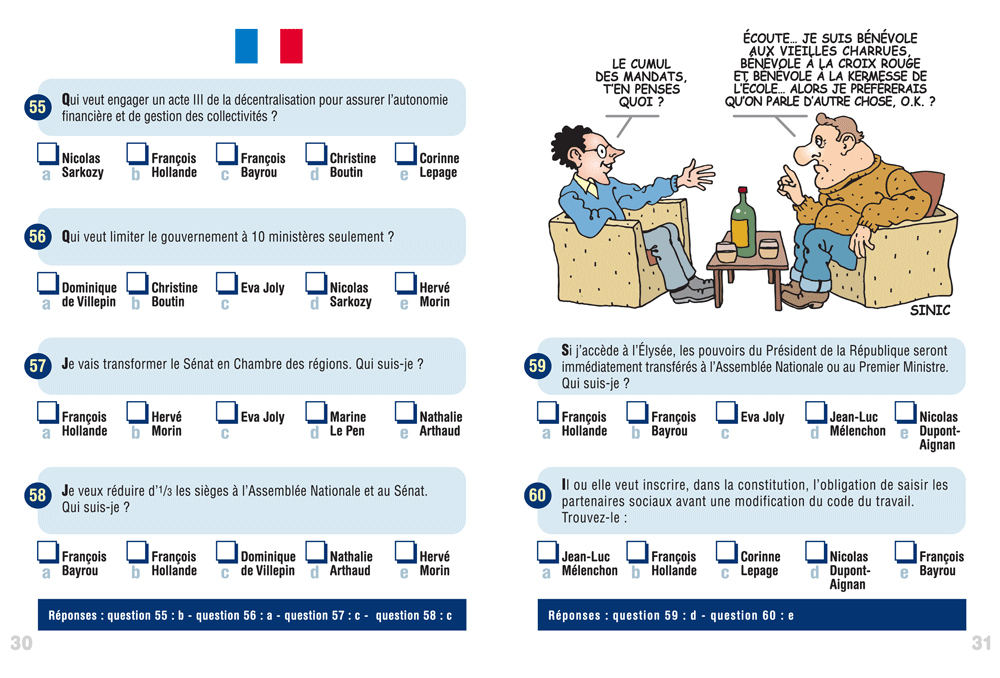 55 Qui veut engager un acte III de la décentralisation pour assurer l'autonomie financière et de gestion des collectivités ?

a Nicolas Sarkozy
b François Hollande
c François Bayrou
d Christine Boutin
e Corinne Lepage

56 Qui veut limiter le gouvernement à 10 ministères seulement ?

a Dominique de Villepin
b Christine Boutin
c Eva Joly
d Nicolas Sarkozy
e Hervé Morin

57 Je vais transformer le Sénat en Chambre des régions. Qui suis-je ?

a François Hollande
b Hervé Morin
c Eva Joly
d Marine Le Pen
e Nathalie Arthaud

58 Je veux réduire d'1/3 les sièges à l'Assemblée Nationale et au Sénat. Qui suis-je ?

a François Bayrou
b François Hollande
c Dominique de Villepin
d Nathalie Arthaud
e Hervé Morin

Réponses : question 55 : b - question 56 : a - question 57 : c - question 58 : c

30

LE CUMUL DES MANDATS, T'EN PENSES QUOI ?

ÉCOUTE... JE SUIS BÉNÉVOLE AUX VIEILLES CHARRUES, BÉNÉVOLE À LA CROIX ROUGE ET BÉNÉVOLE À LA KERMESSE DE L'ÉCOLE... ALORS JE PRÉFÉRERAIS QU'ON PARLE D'AUTRE CHOSE, O.K. ?

SINIC

59 Si j'accède à l'Élysée, les pouvoirs du Président de la République seront immédiatement transférés à l'Assemblée Nationale ou au Premier Ministre. Qui suis-je ?

a François Hollande
b François Bayrou
c Eva Joly
d Jean-Luc Mélenchon
e Nicolas Dupont-Aignan

60 Il ou elle veut inscrire, dans la constitution, l'obligation de saisir les partenaires sociaux avant une modification du code du travail. Trouvez-le :

a Jean-Luc Mélenchon
b François Hollande
c Corinne Lepage
d Nicolas Dupont-Aignan
e François Bayrou

Réponses : question 59 : d - question 60 : e

31