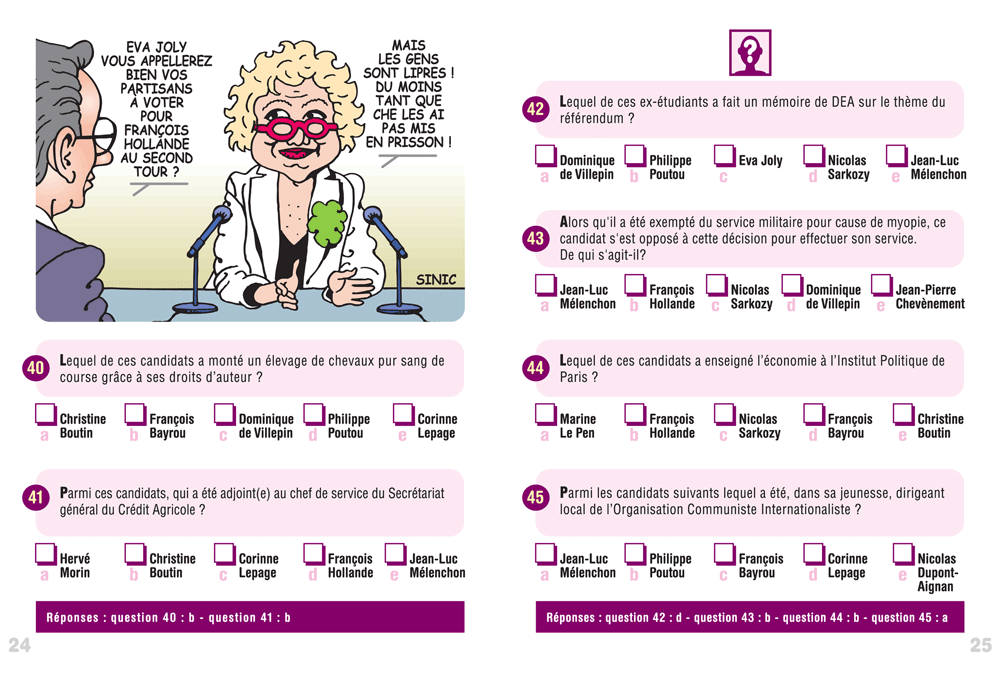 EVA JOLY VOUS APPELLEREZ BIEN VOS PARTISANS À VOTER POUR FRANÇOIS HOLLANDE AU SECOND TOUR ?

MAIS LES GENS SONT LIPRES ! DU MOINS TANT QUE CHE LES AI PAS MIS EN PRISSON !

SINIC

40 Lequel de ces candidats a monté un élevage de chevaux pur sang de course grâce à ses droits d'auteur ?

a Christine Boutin
b François Bayrou
c Dominique de Villepin
d Philippe Poutou
e Corinne Lepage

41 Parmi ces candidats, qui a été adjoint(e) au chef de service du Secrétariat général du Crédit Agricole ?

a Hervé Morin
b Christine Boutin
c Corinne Lepage
d François Hollande
e Jean-Luc Mélenchon

Réponses : question 40 : b - question 41 : b

24

42 Lequel de ces ex-étudiants a fait un mémoire de DEA sur le thème du référendum ?

a Dominique de Villepin
b Philippe Poutou
c Eva Joly
d Nicolas Sarkozy
e Jean-Luc Mélenchon

43 Alors qu'il a été exempté du service militaire pour cause de myopie, ce candidat s'est opposé à cette décision pour effectuer son service. De qui s'agit-il?

a Jean-Luc Mélenchon
b François Hollande
c Nicolas Sarkozy
d Dominique de Villepin
e Jean-Pierre Chevènement

44 Lequel de ces candidats a enseigné l'économie à l'Institut Politique de Paris ?

a Marine Le Pen
b François Hollande
c Nicolas Sarkozy
d François Bayrou
e Christine Boutin

45 Parmi les candidats suivants lequel a été, dans sa jeunesse, dirigeant local de l'Organisation Communiste Internationaliste ?

a Jean-Luc Mélenchon
b Philippe Poutou
c François Bayrou
d Corinne Lepage
e Nicolas Dupont-Aignan

Réponses : question 42 : d - question 43 : b - question 44 : b - question 45 : a

25